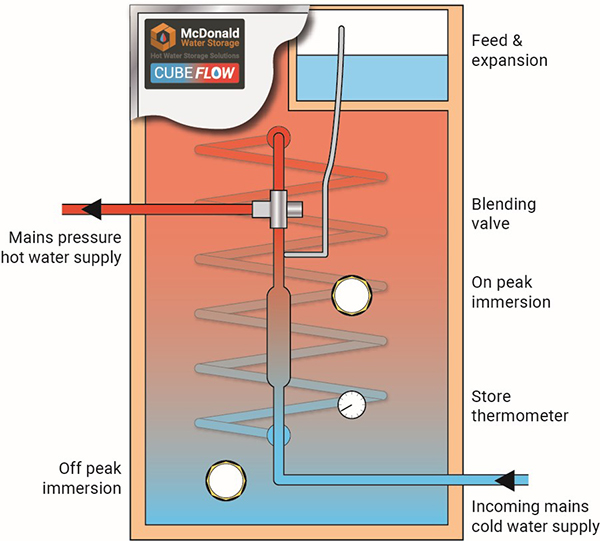 McDonald Water Storage
Hot Water Storage Solutions
CUBEFLOW

Feed & expansion

Blending valve

Mains pressure hot water supply

On peak immersion

Store thermometer

Off peak immersion

Incoming mains cold water supply